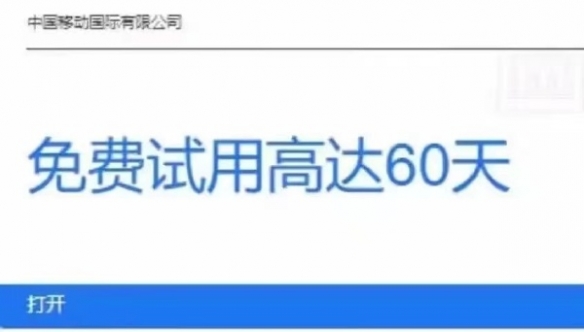 中国移动国际有限公司

免费试用高达60天

打开